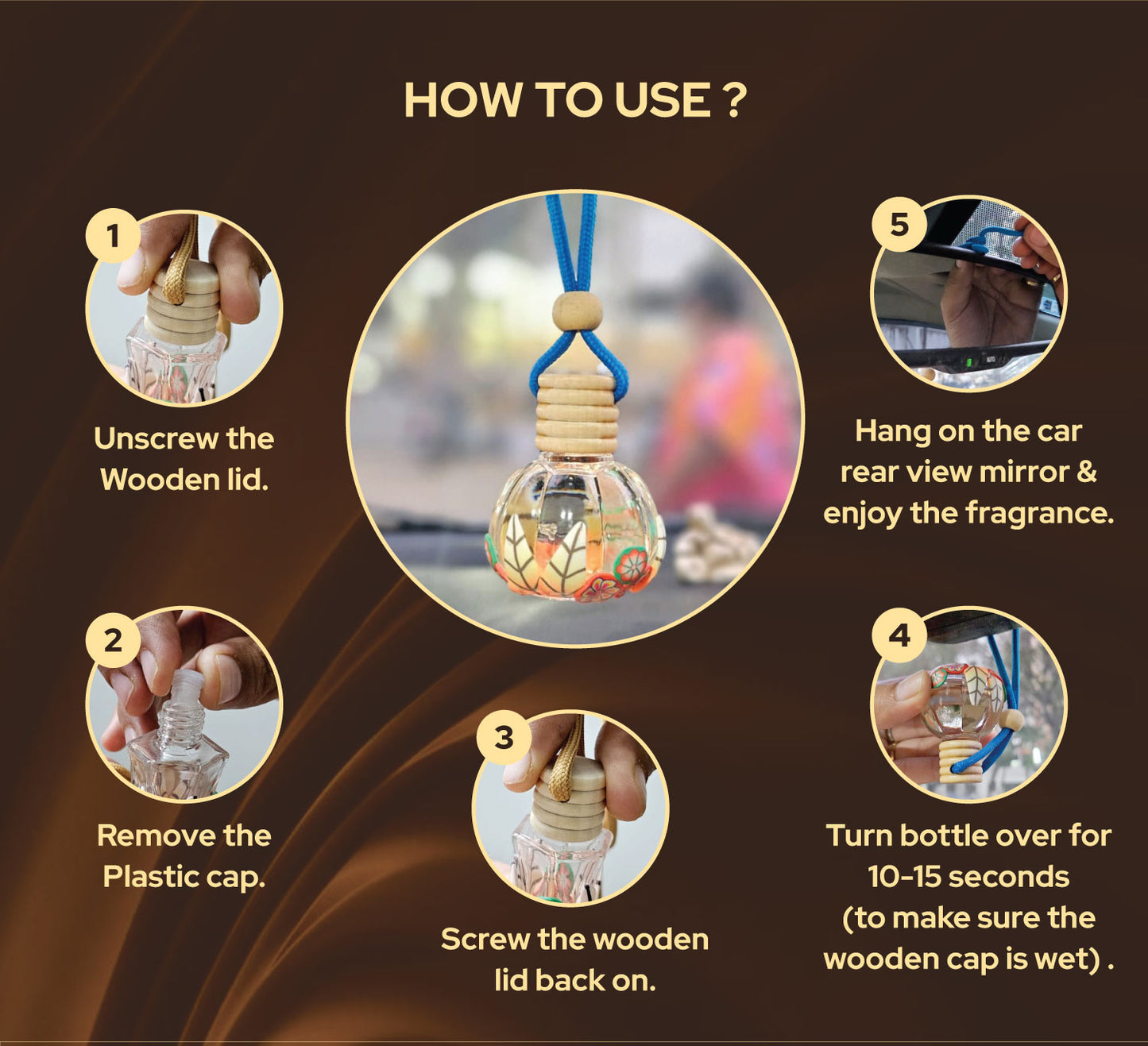 HOW TO USE ?

1

Unscrew the Wooden lid.

2

Remove the Plastic cap.

3

Screw the wooden lid back on.

4

Turn bottle over for 10-15 seconds (to make sure the wooden cap is wet) .

5

Hang on the car rear view mirror & enjoy the fragrance.